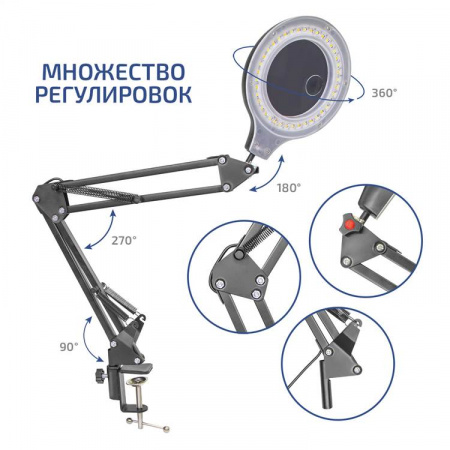 МНОЖЕСТВО РЕГУЛИРОВОК

360°

180°

270°

90°